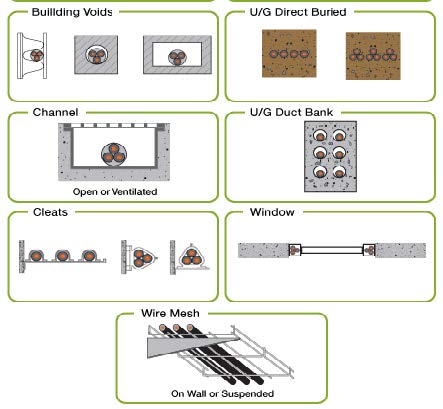 Buillding Voids

U/G Direct Buried

Channel

Open or Ventilated

U/G Duct Bank

Cleats

Window

Wire Mesh

On Wall or Suspended